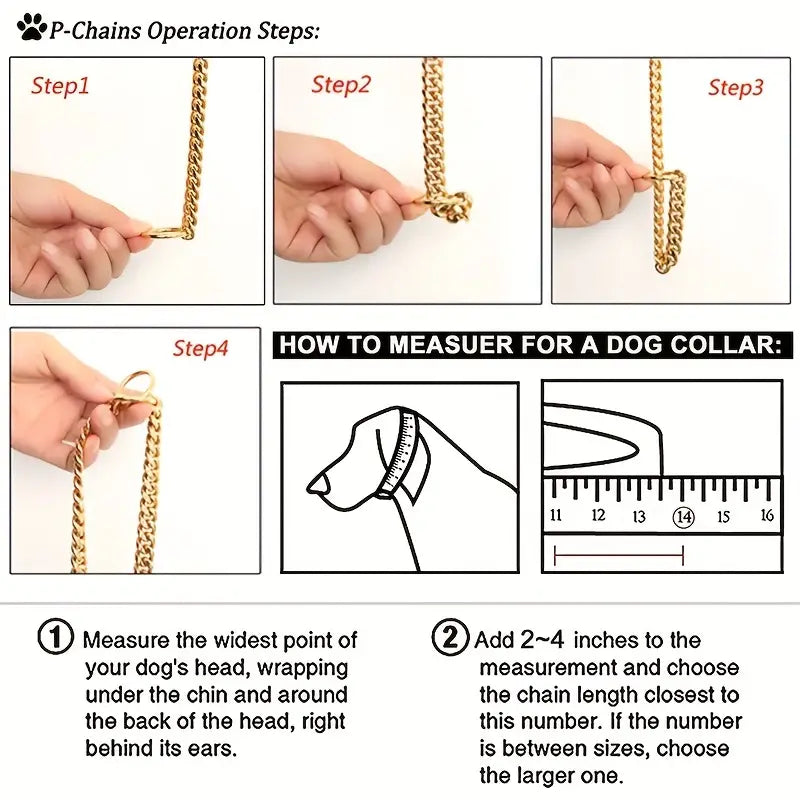 P-Chains Operation Steps:

Step1

Step2

Step3

Step4

HOW TO MEASUER FOR A DOG COLLAR:

11 12 13 14 15 16

① Measure the widest point of your dog's head, wrapping under the chin and around the back of the head, right behind its ears.

② Add 2~4 inches to the measurement and choose the chain length closest to this number. If the number is between sizes, choose the larger one.